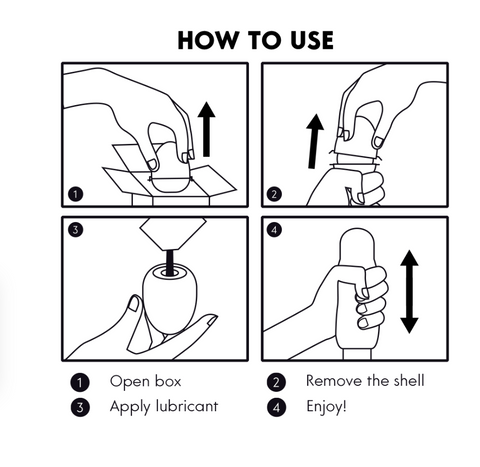 HOW TO USE

1

2

3

4

1 Open box
2 Remove the shell
3 Apply lubricant
4 Enjoy!